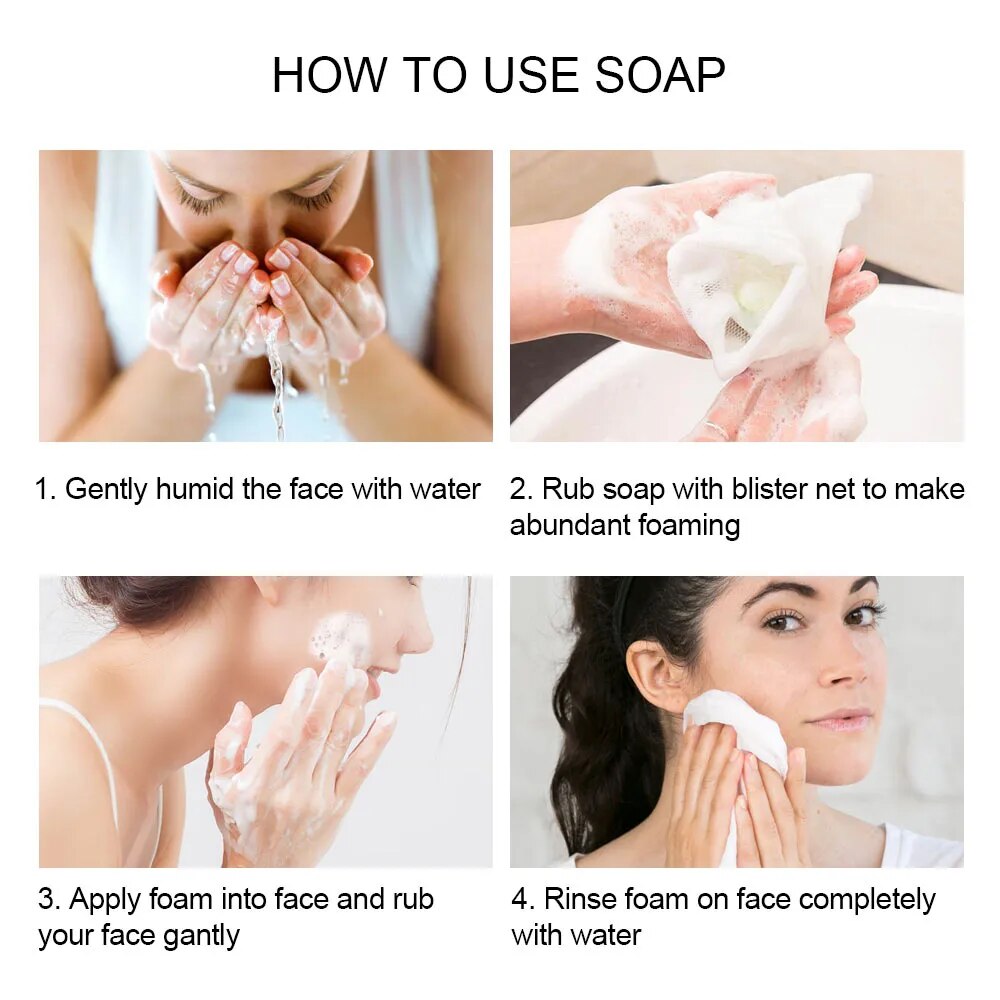 HOW TO USE SOAP

1. Gently humid the face with water

2. Rub soap with blister net to make abundant foaming

3. Apply foam into face and rub your face gantly

4. Rinse foam on face completely with water